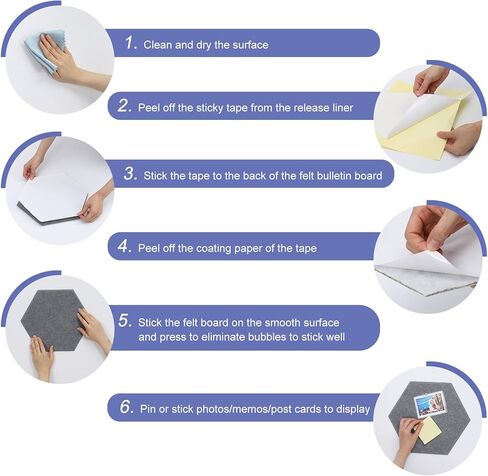 1. Clean and dry the surface

2. Peel off the sticky tape from the release liner

3. Stick the tape to the back of the felt bulletin board

4. Peel off the coating paper of the tape

5. Stick the felt board on the smooth surface and press to eliminate bubbles to stick well

6. Pin or stick photos/memos/post cards to display