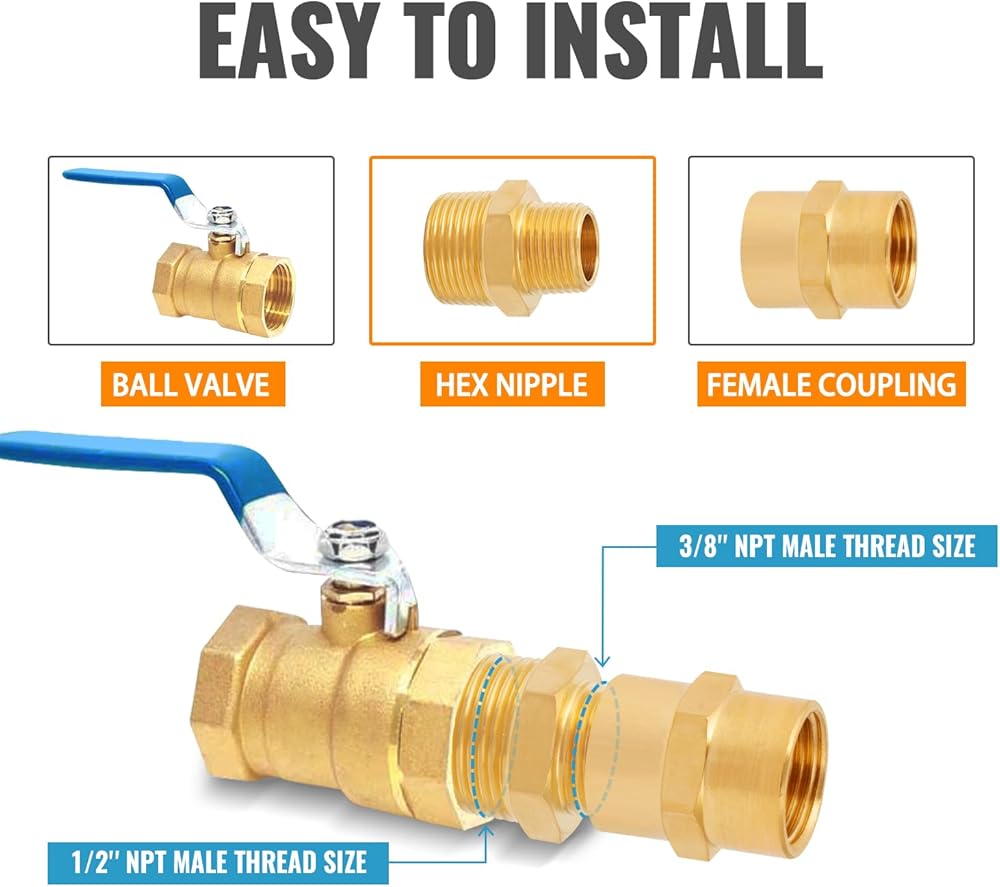 EASY TO INSTALL

BALL VALVE

HEX NIPPLE

FEMALE COUPLING

3/8" NPT MALE THREAD SIZE

1/2" NPT MALE THREAD SIZE