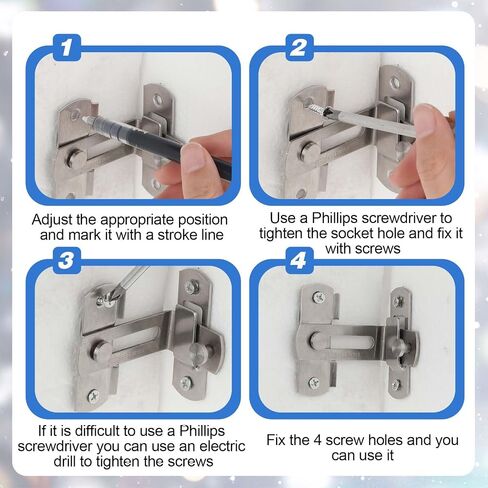 1

Adjust the appropriate position and mark it with a stroke line

2

Use a Phillips screwdriver to tighten the socket hole and fix it with screws

3

If it is difficult to use a Phillips screwdriver you can use an electric drill to tighten the screws

4

Fix the 4 screw holes and you can use it