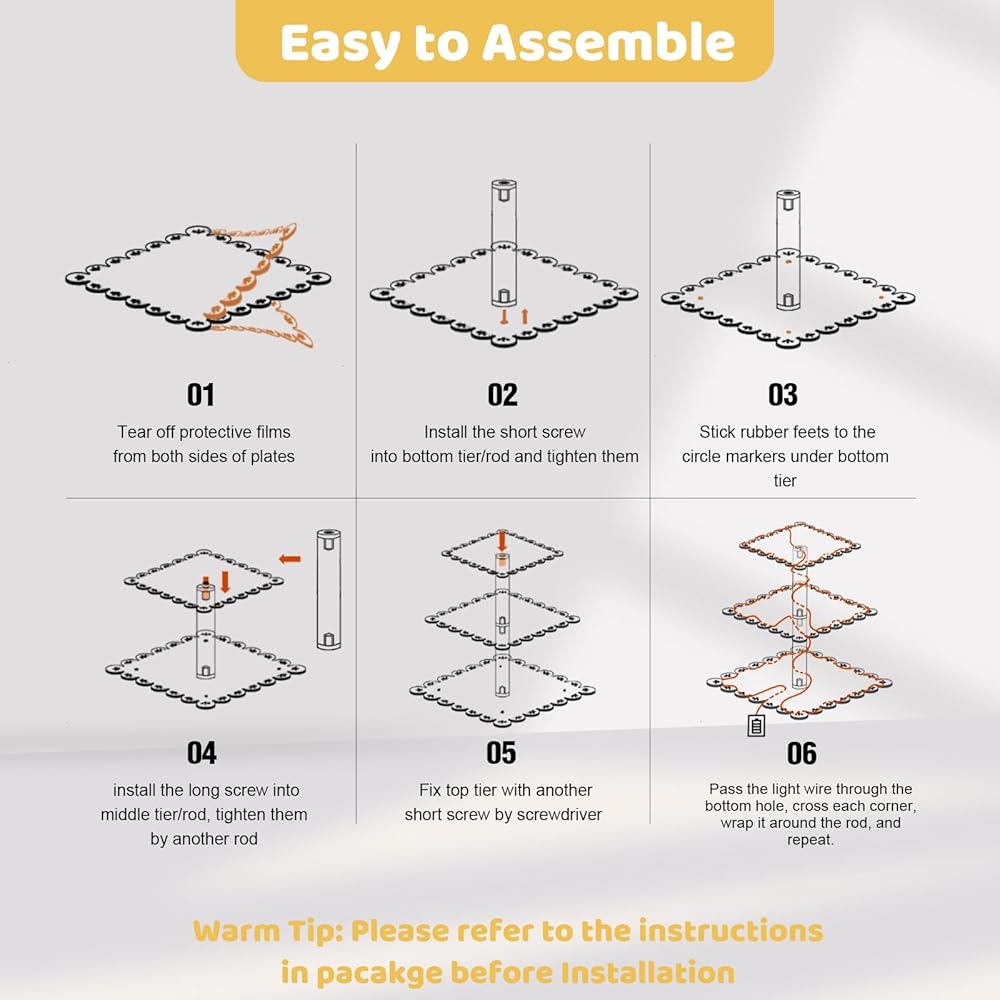 Easy to Assemble

01
Tear off protective films from both sides of plates

02
Install the short screw into bottom tier/rod and tighten them

03
Stick rubber feets to the circle markers under bottom tier

04
install the long screw into middle tier/rod, tighten them by another rod

05
Fix top tier with another short screw by screwdriver

06
Pass the light wire through the bottom hole, cross each corner, wrap it around the rod, and repeat.

Warm Tip: Please refer to the instructions in pacakge before Installation