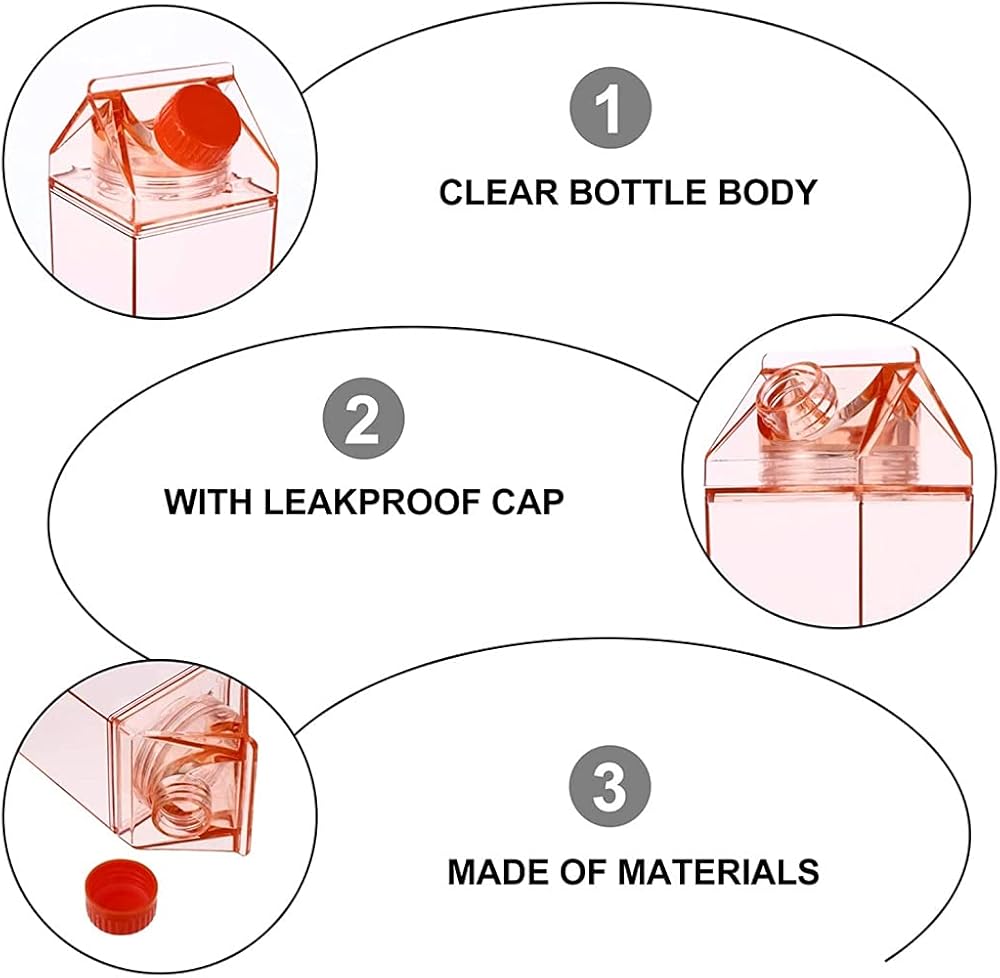 1
CLEAR BOTTLE BODY

2
WITH LEAKPROOF CAP

3
MADE OF MATERIALS