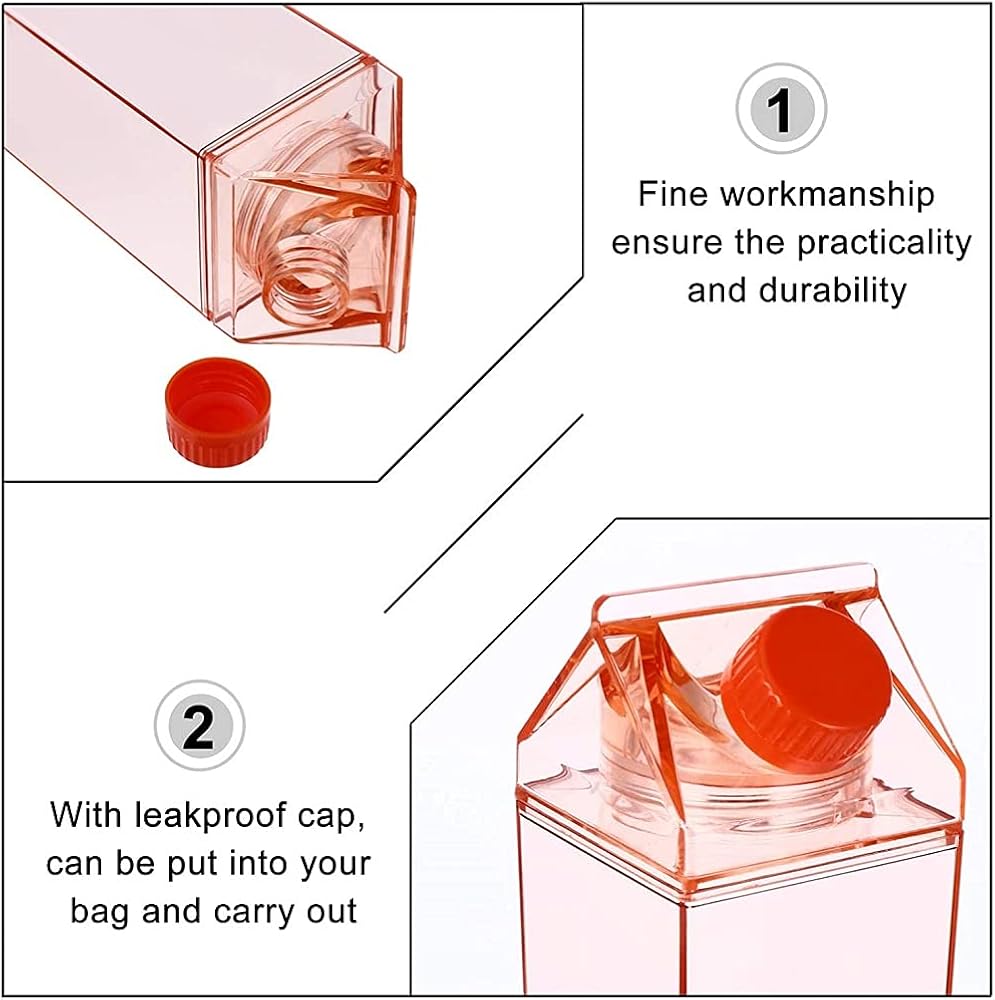 1

Fine workmanship ensure the practicality and durability

2

With leakproof cap, can be put into your bag and carry out