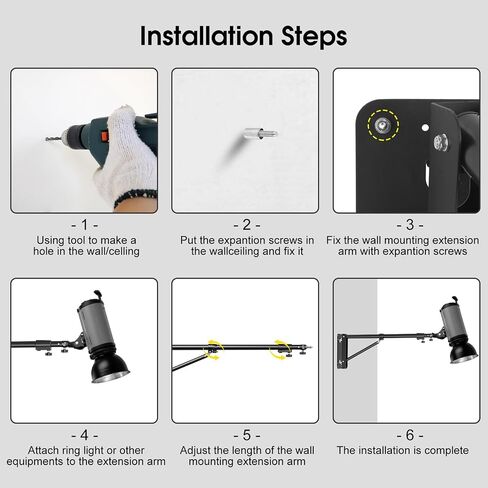 Installation Steps

- 1 -
Using tool to make a hole in the wall/celling

- 2 -
Put the expantion screws in the wallceiling and fix it

- 3 -
Fix the wall mounting extension arm with expantion screws

- 4 -
Attach ring light or other equipments to the extension arm

- 5 -
Adjust the length of the wall mounting extension arm

- 6 -
The installation is complete