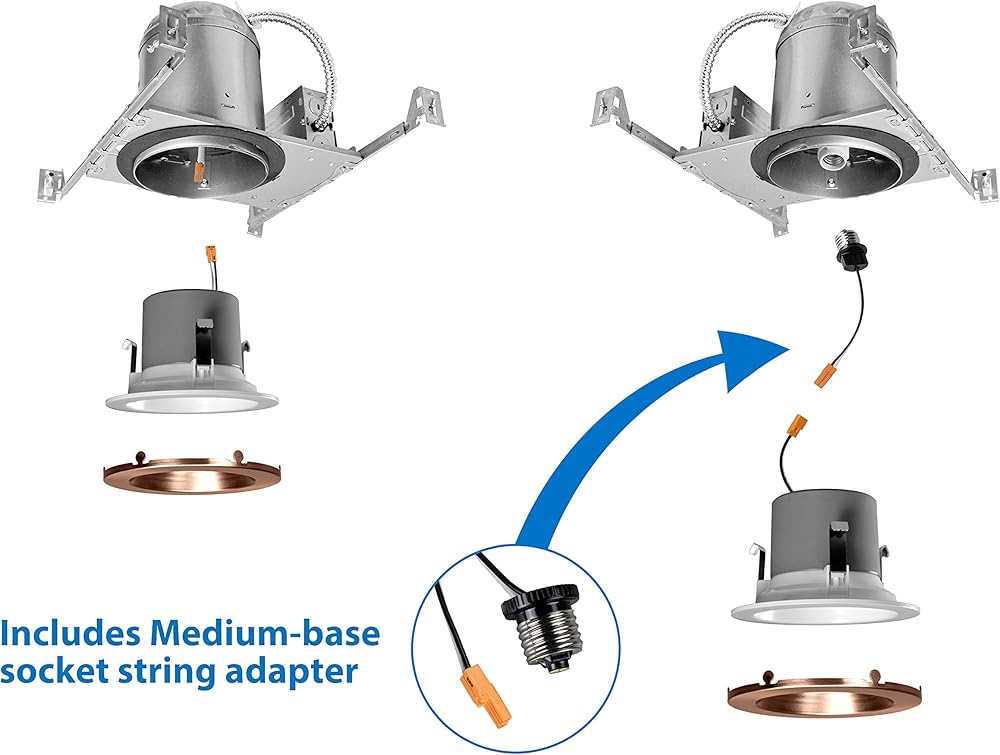 Includes Medium-base socket string adapter