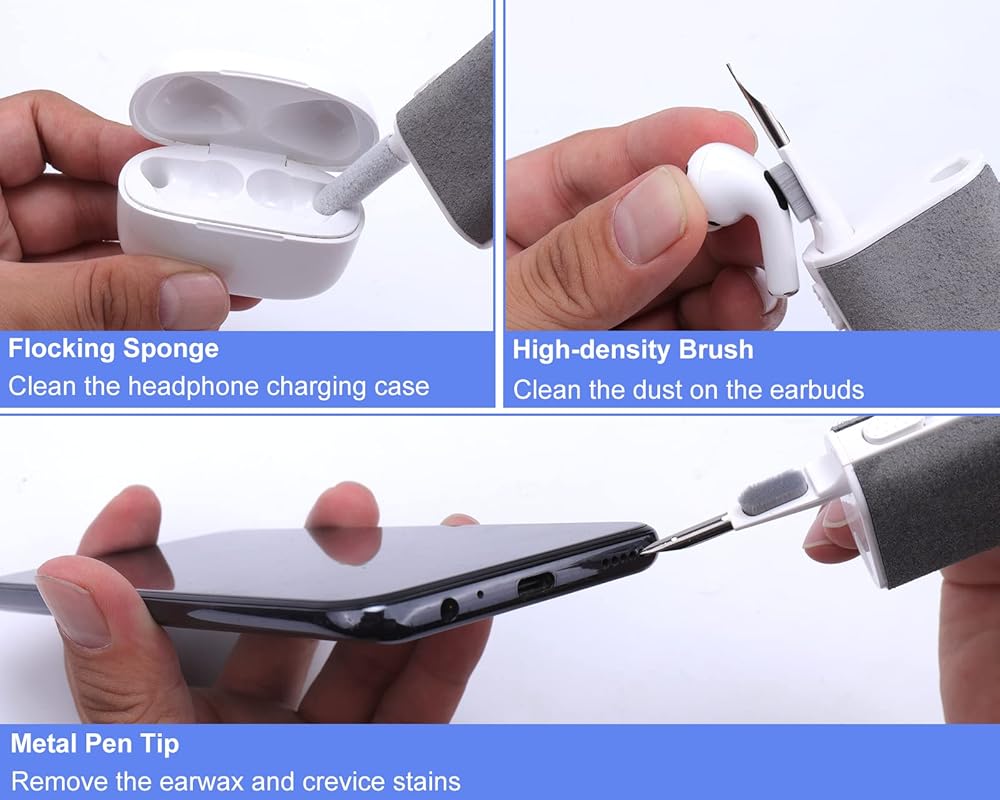 Flocking Sponge
Clean the headphone charging case

High-density Brush
Clean the dust on the earbuds

Metal Pen Tip
Remove the earwax and crevice stains