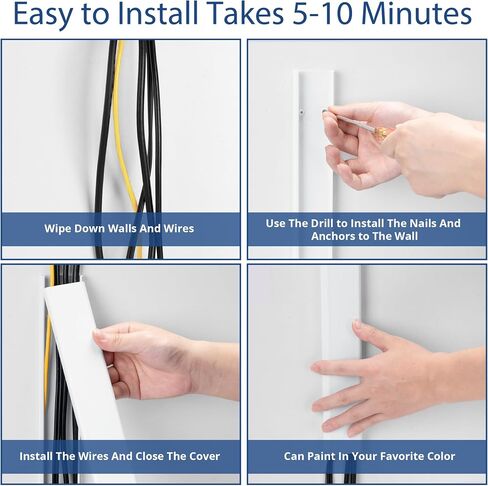 Easy to Install Takes 5-10 Minutes

Wipe Down Walls And Wires

Use The Drill to Install The Nails And Anchors to The Wall

Install The Wires And Close The Cover

Can Paint In Your Favorite Color