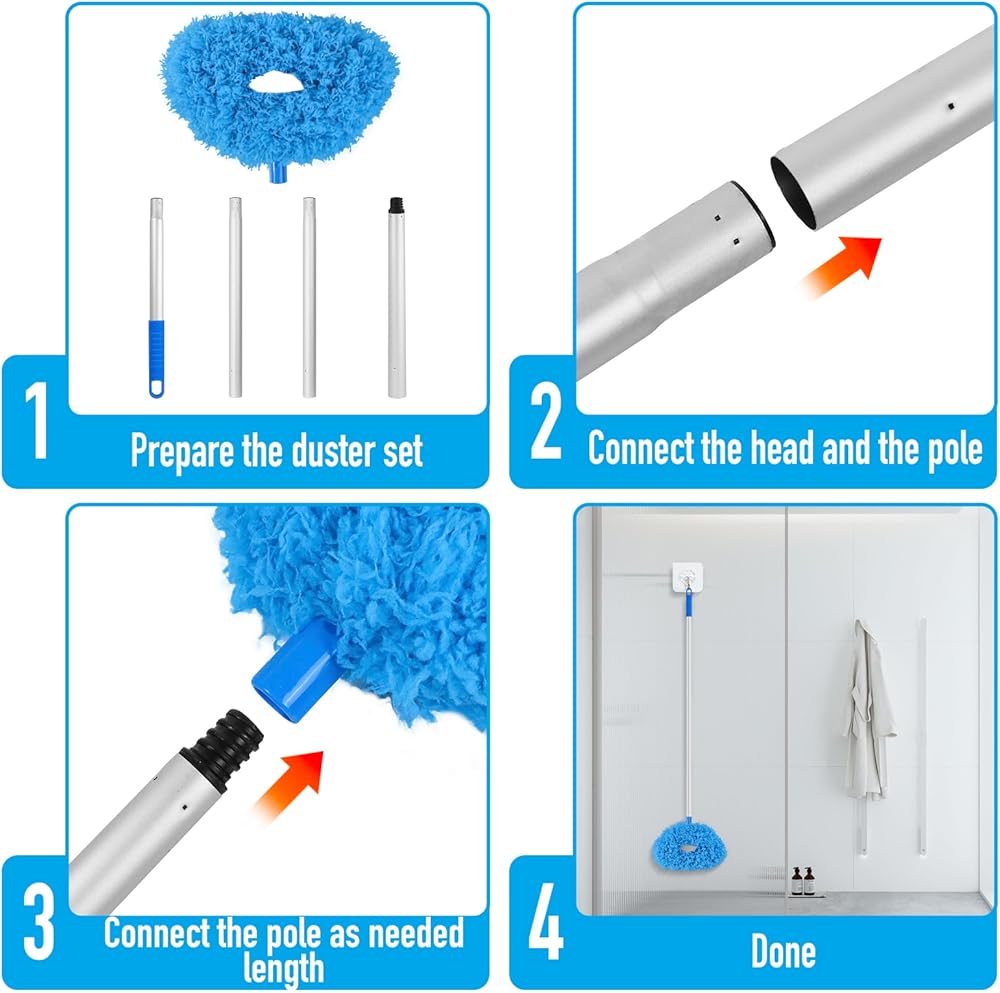 1
Prepare the duster set

2
Connect the head and the pole

3
Connect the pole as needed length

4
Done