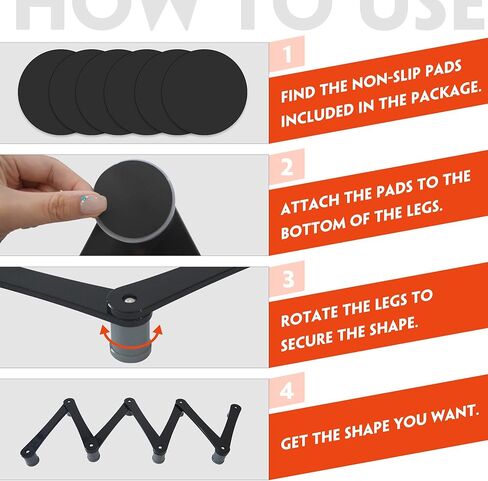 HOW TO USE

1

FIND THE NON-SLIP PADS INCLUDED IN THE PACKAGE.

2

ATTACH THE PADS TO THE BOTTOM OF THE LEGS.

3

ROTATE THE LEGS TO SECURE THE SHAPE.

4

GET THE SHAPE YOU WANT.