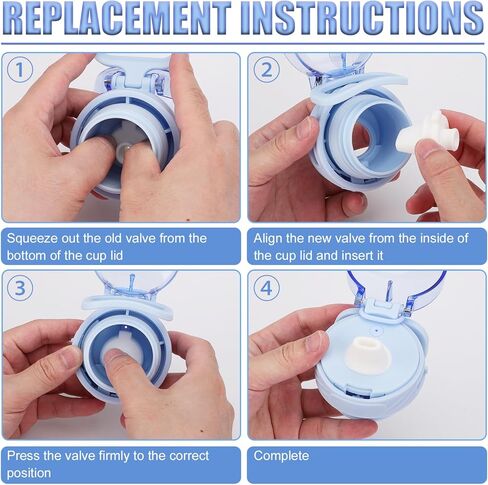 REPLACEMENT INSTRUCTIONS

1

Squeeze out the old valve from the bottom of the cup lid

2

Align the new valve from the inside of the cup lid and insert it

3

Press the valve firmly to the correct position

4

Complete