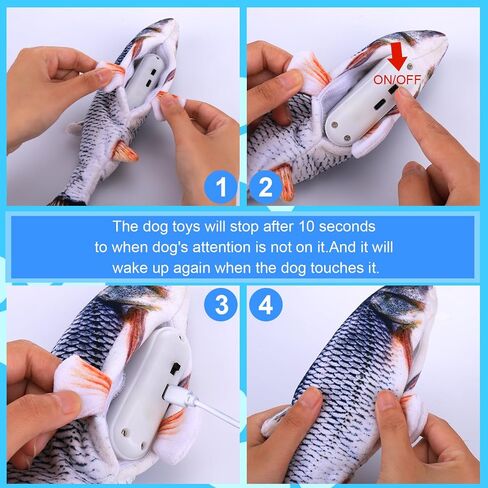 ON/OFF

1

2

The dog toys will stop after 10 seconds to when dog's attention is not on it.And it will wake up again when the dog touches it.

3

4