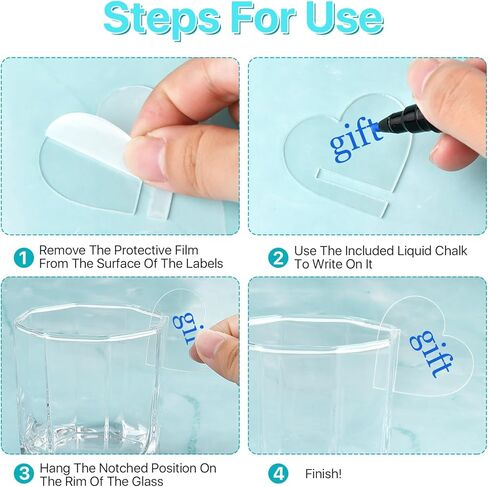 Steps For Use

gift

1 Remove The Protective Film From The Surface Of The Labels

2 Use The Included Liquid Chalk To Write On It

gift

gift

3 Hang The Notched Position On The Rim Of The Glass

4 Finish!