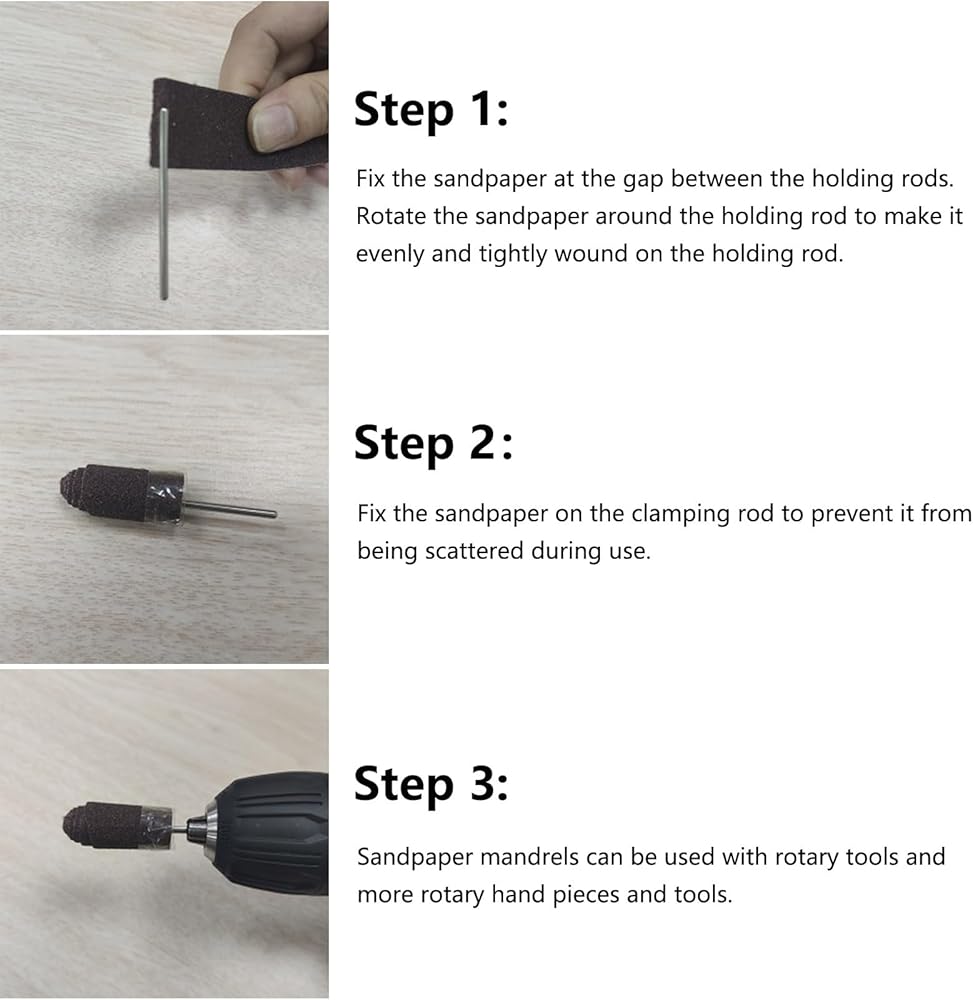 Step 1:

Fix the sandpaper at the gap between the holding rods. Rotate the sandpaper around the holding rod to make it evenly and tightly wound on the holding rod.

Step 2:

Fix the sandpaper on the clamping rod to prevent it from being scattered during use.

Step 3:

Sandpaper mandrels can be used with rotary tools and more rotary hand pieces and tools.