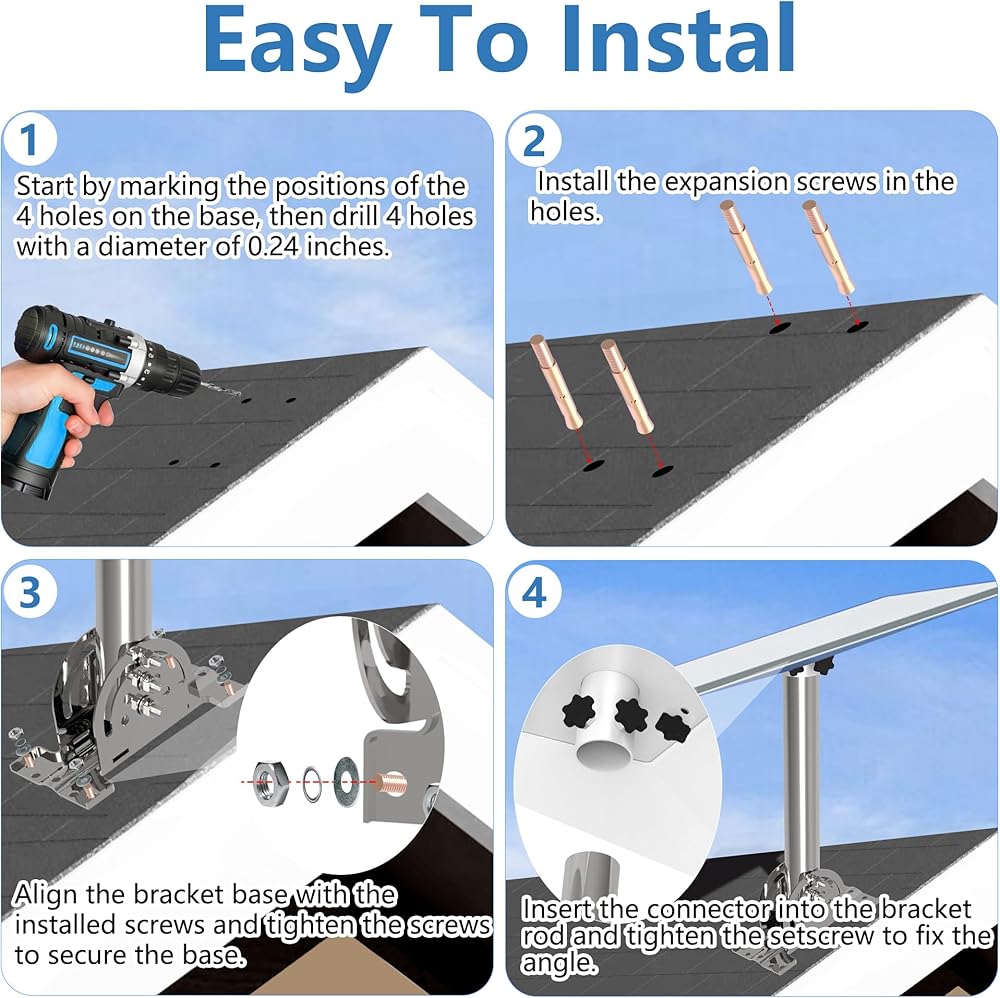 Easy To Instal

1
Start by marking the positions of the 4 holes on the base, then drill 4 holes with a diameter of 0.24 inches.

2
Install the expansion screws in the holes.

3
Align the bracket base with the installed screws and tighten the screws to secure the base.

4
Insert the connector into the bracket rod and tighten the setscrew to fix the angle.