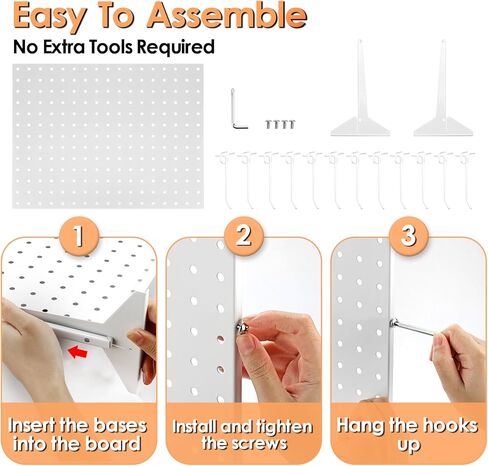 Easy To Assemble

No Extra Tools Required

1

Insert the bases into the board

2

Install and tighten the screws

3

Hang the hooks up