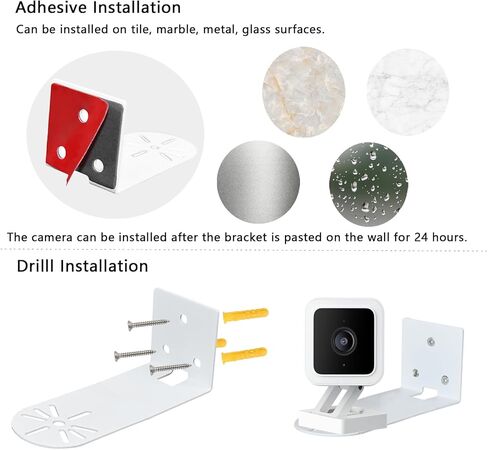 Adhesive Installation

Can be installed on tile, marble, metal, glass surfaces.

The camera can be installed after the bracket is pasted on the wall for 24 hours.

Drilll Installation