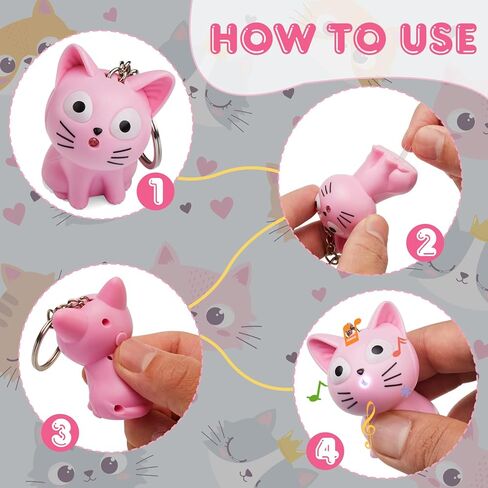 HOW TO USE

1

2

3

4