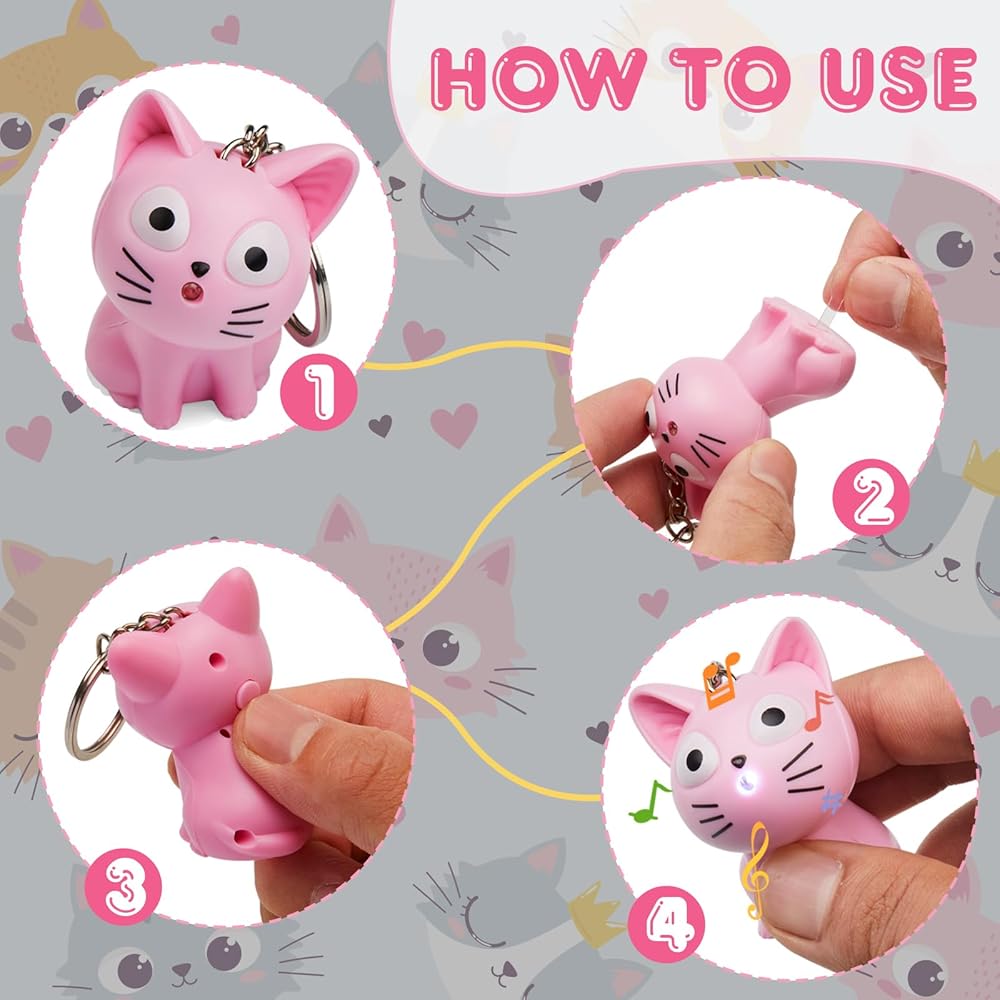 HOW TO USE

1

2

3

4