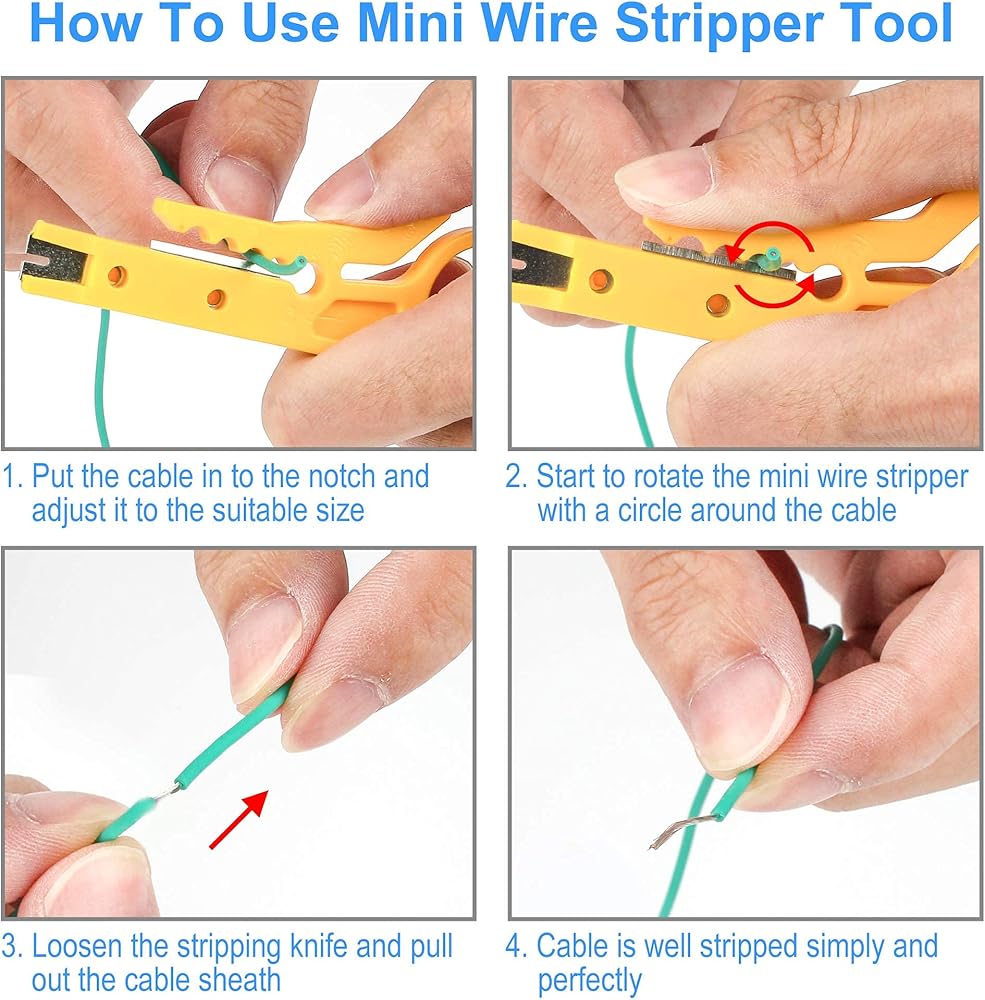 How To Use Mini Wire Stripper Tool

1. Put the cable in to the notch and adjust it to the suitable size

2. Start to rotate the mini wire stripper with a circle around the cable

3. Loosen the stripping knife and pull out the cable sheath

4. Cable is well stripped simply and perfectly