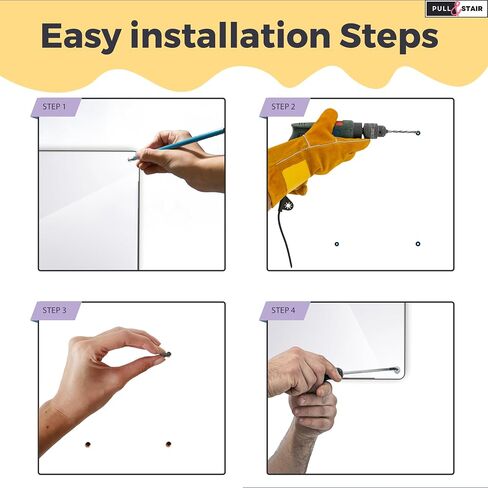 PULL & STAIR

Easy installation Steps

STEP 1

STEP 2

STEP 3

STEP 4