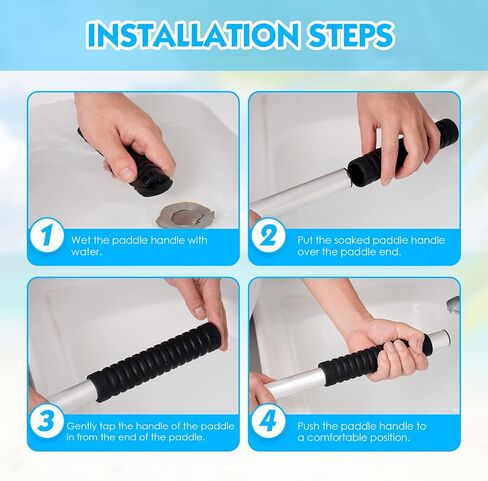 INSTALLATION STEPS

1 Wet the paddle handle with water.

2 Put the soaked paddle handle over the paddle end.

3 Gently tap the handle of the paddle in from the end of the paddle.

4 Push the paddle handle to a comfortable position.