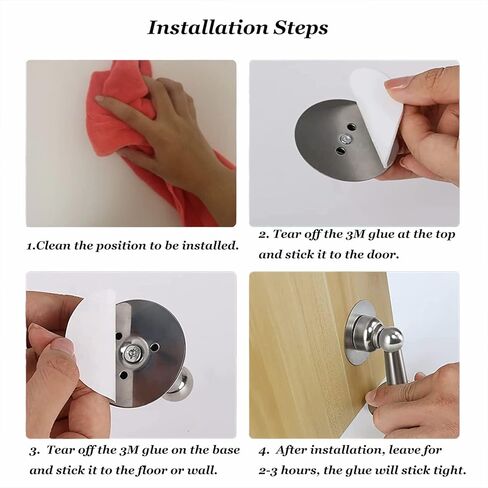 Installation Steps

1.Clean the position to be installed.

2. Tear off the 3M glue at the top and stick it to the door.

3. Tear off the 3M glue on the base and stick it to the floor or wall.

4. After installation, leave for 2-3 hours, the glue will stick tight.