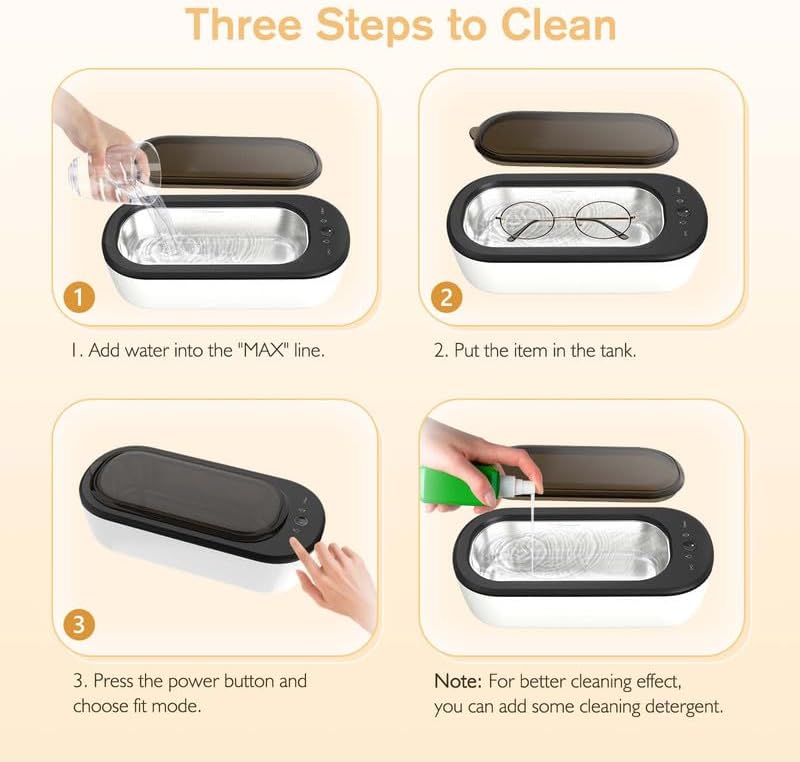 Three Steps to Clean

1

1. Add water into the "MAX" line.

2

2. Put the item in the tank.

3

3. Press the power button and choose fit mode.

Note: For better cleaning effect, you can add some cleaning detergent.