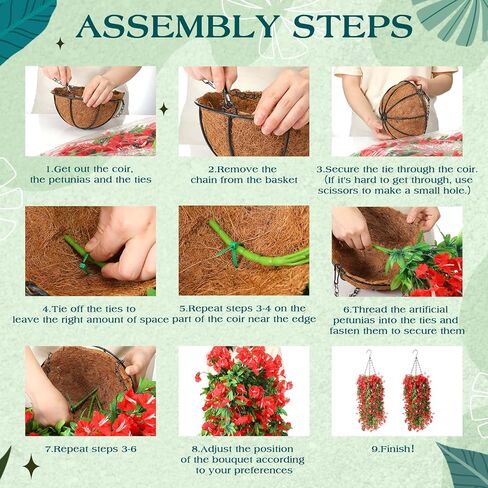 ASSEMBLY STEPS

1.Get out the coir, the petunias and the ties

2.Remove the chain from the basket

3.Secure the tie through the coir. (If it's hard to get through, use scissors to make a small hole.)

4.Tie off the ties to leave the right amount of space

5.Repeat steps 3-4 on the part of the coir near the edge

6.Thread the artificial petunias into the ties and fasten them to secure them

7.Repeat steps 3-6

8.Adjust the position of the bouquet according to your preferences

9.Finish!