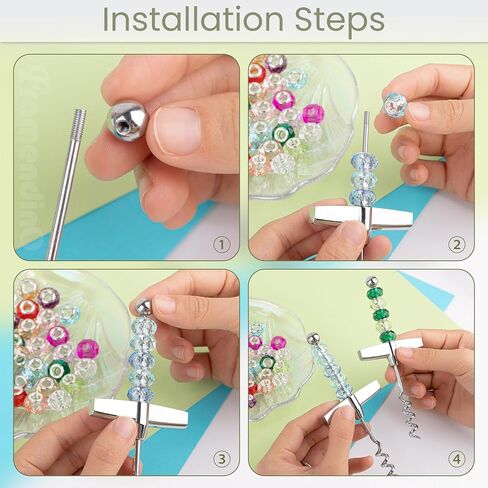 Installation Steps

1

2

3

4