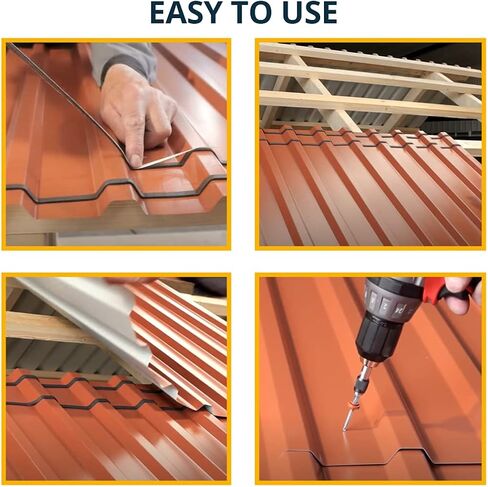 EASY TO USE