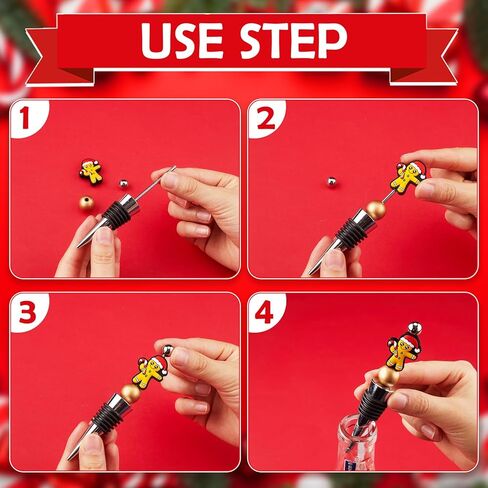 USE STEP

1

2

3

4