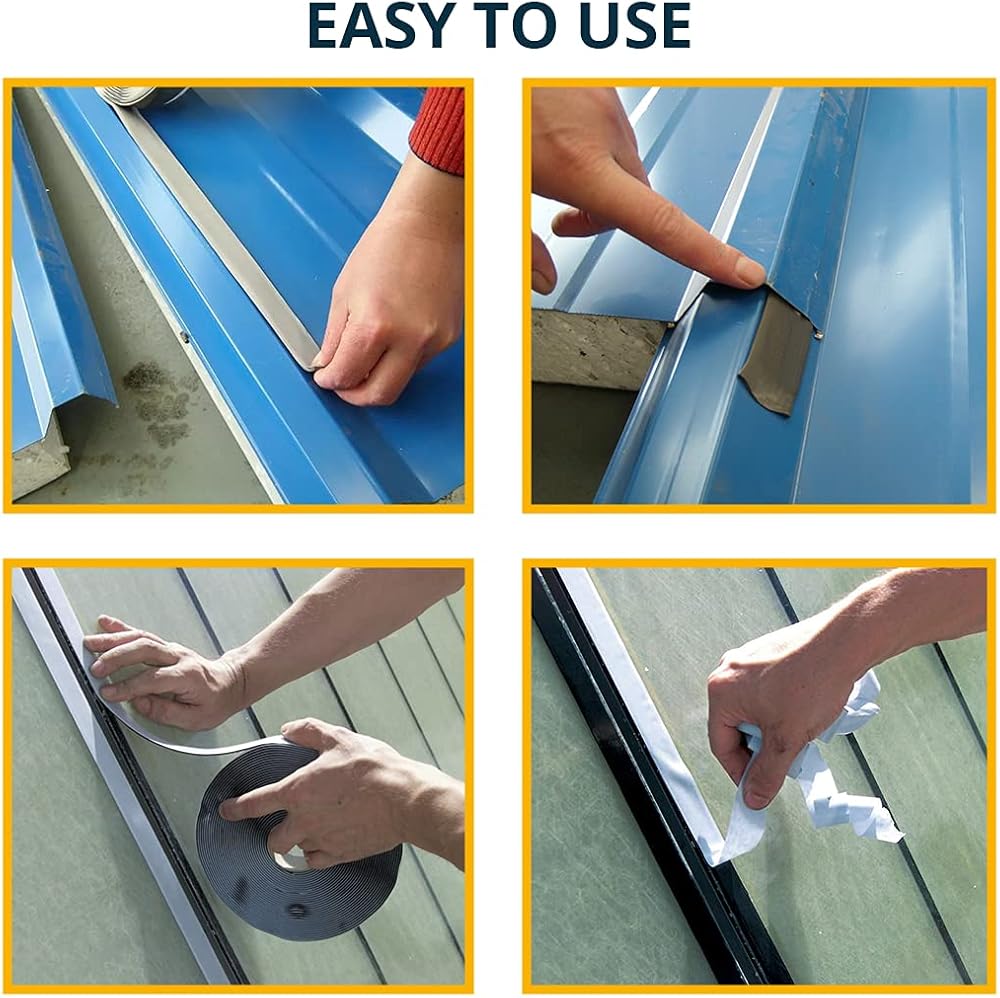 EASY TO USE