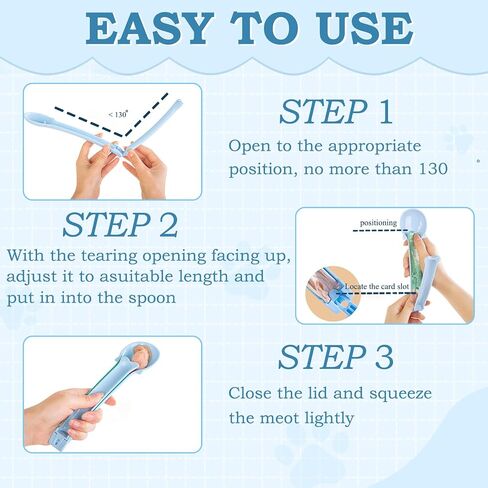 EASY TO USE

< 130°

STEP 1

Open to the appropriate position, no more than 130

STEP 2

With the tearing opening facing up, adjust it to asuitable length and put in into the spoon

positioning

Locate the card slot

STEP 3

Close the lid and squeeze the meot lightly