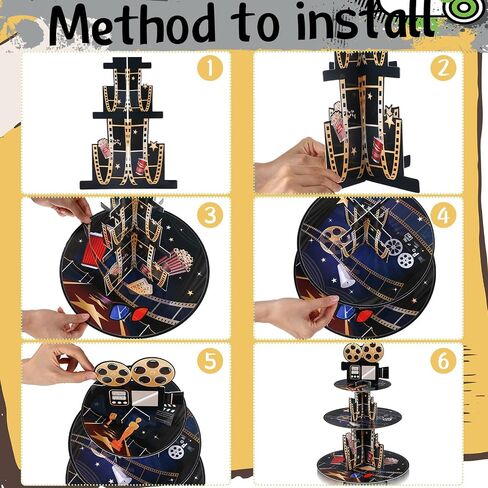 Method to install

1

2

3

4

5

6