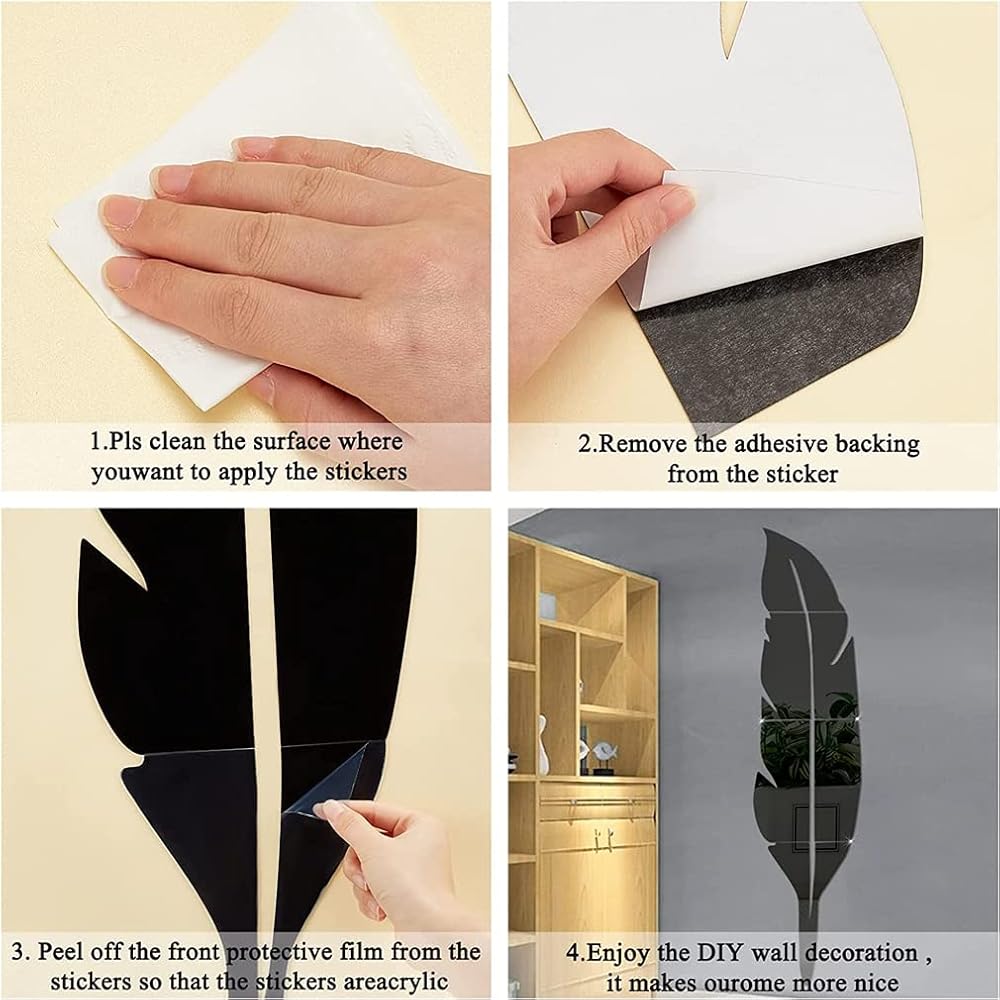 1.Pls clean the surface where youwant to apply the stickers

2.Remove the adhesive backing from the sticker

3. Peel off the front protective film from the stickers so that the stickers areacrylic

4.Enjoy the DIY wall decoration , it makes ourome more nice