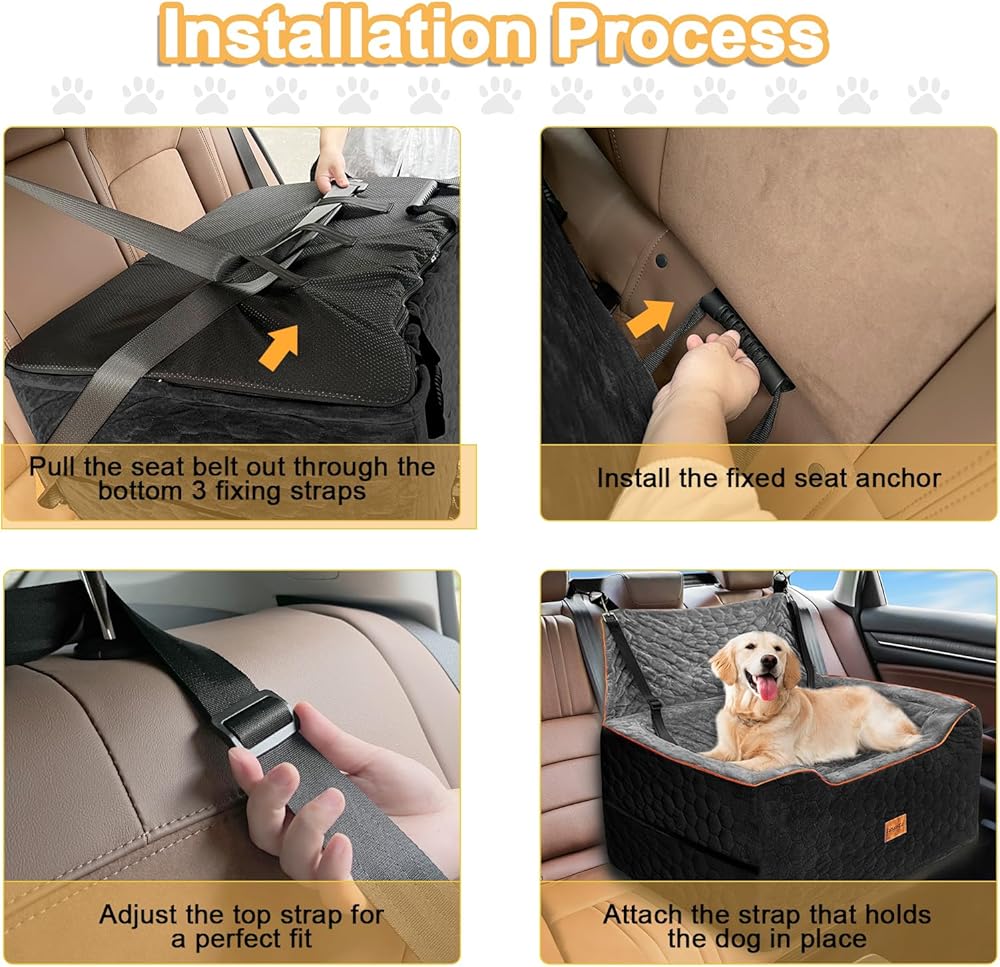 Installation Process

Pull the seat belt out through the bottom 3 fixing straps

Install the fixed seat anchor

Adjust the top strap for a perfect fit

Attach the strap that holds the dog in place