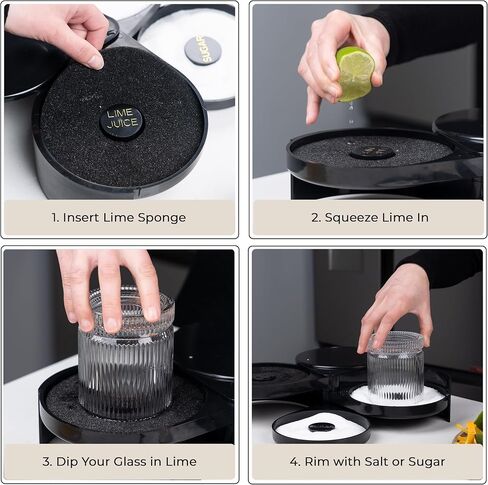 SUGAR

LIME JUICE

1. Insert Lime Sponge

2. Squeeze Lime In

3. Dip Your Glass in Lime

4. Rim with Salt or Sugar