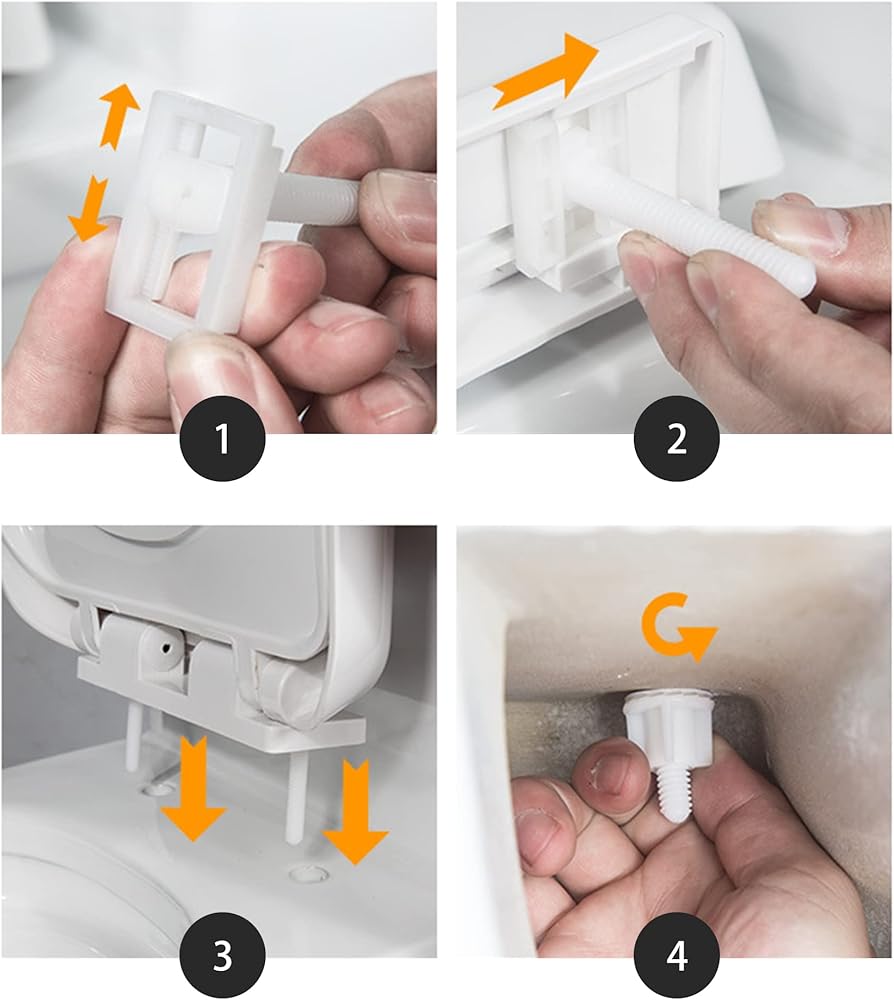 1

2

3

4