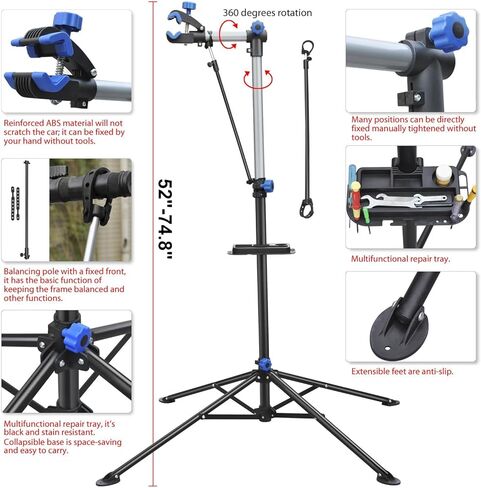 Reinforced ABS material will not scratch the car; it can be fixed by your hand without tools.

Balancing pole with a fixed front, it has the basic function of keeping the frame balanced and other functions.

Multifunctional repair tray, it's black and stain resistant. Collapsible base is space-saving and easy to carry.

360 degrees rotation

52"-74.8"

Many positions can be directly fixed manually tightened without tools.

Multifunctional repair tray.

Extensible feet are anti-slip.