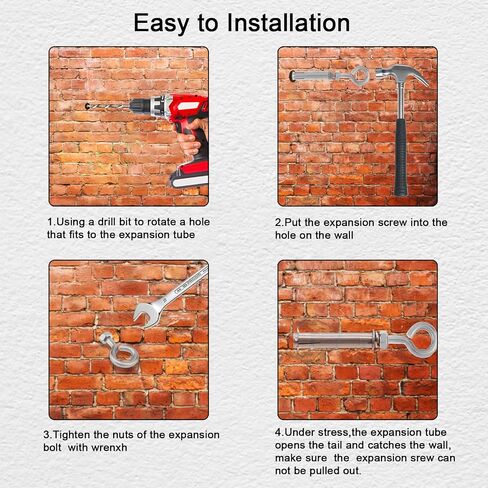 Easy to Installation

1.Using a drill bit to rotate a hole that fits to the expansion tube

2.Put the expansion screw into the hole on the wall

3.Tighten the nuts of the expansion bolt with wrenxh

4.Under stress,the expansion tube opens the tail and catches the wall, make sure the expansion srew can not be pulled out.