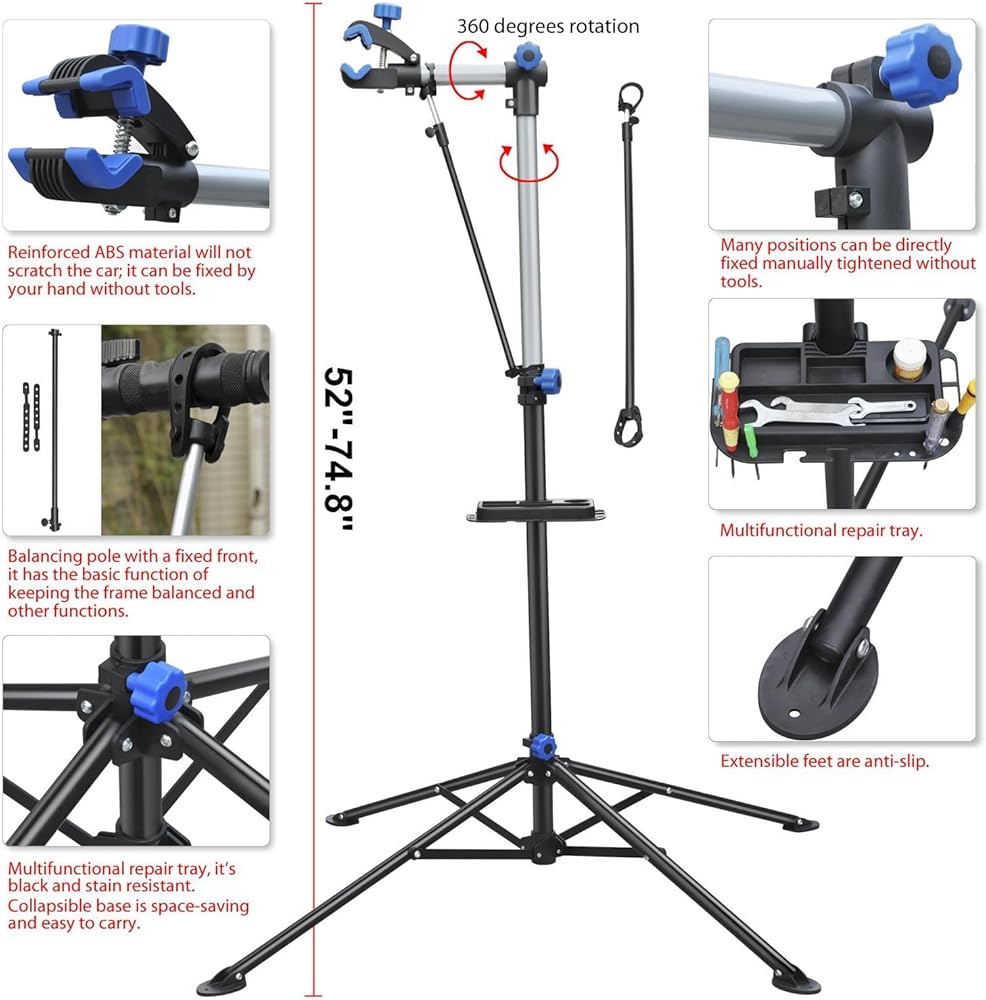 Reinforced ABS material will not scratch the car; it can be fixed by your hand without tools.

Balancing pole with a fixed front, it has the basic function of keeping the frame balanced and other functions.

Multifunctional repair tray, it's black and stain resistant. Collapsible base is space-saving and easy to carry.

360 degrees rotation

52"-74.8"

Many positions can be directly fixed manually tightened without tools.

Multifunctional repair tray.

Extensible feet are anti-slip.