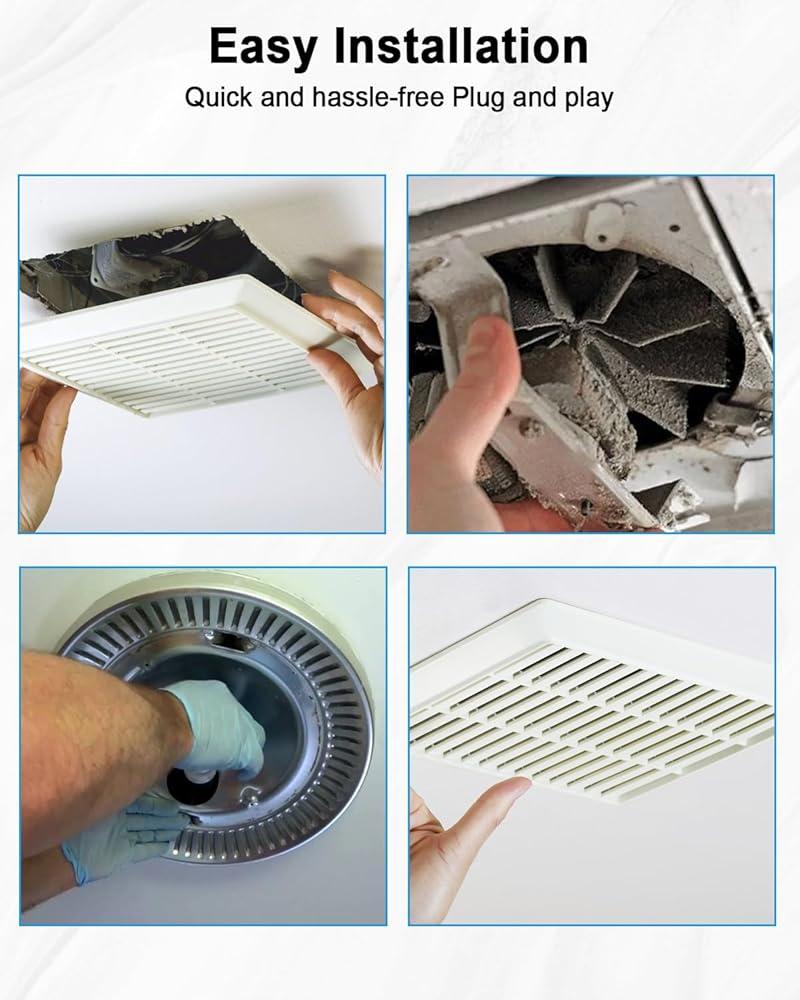 Easy Installation

Quick and hassle-free Plug and play