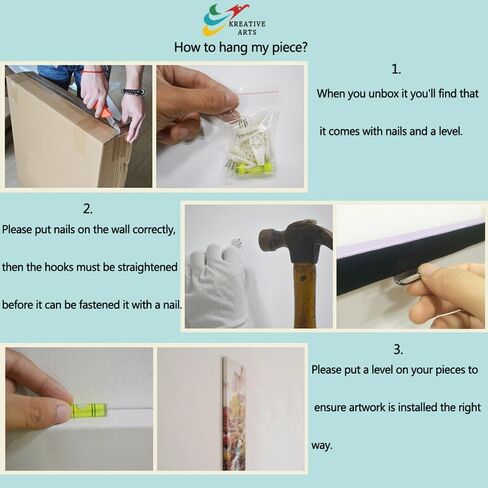 KREATIVE ARTS

How to hang my piece?

1.

When you unbox it you'll find that it comes with nails and a level.

2.

Please put nails on the wall correctly, then the hooks must be straightened before it can be fastened it with a nail.

3.

Please put a level on your pieces to ensure artwork is installed the right way.