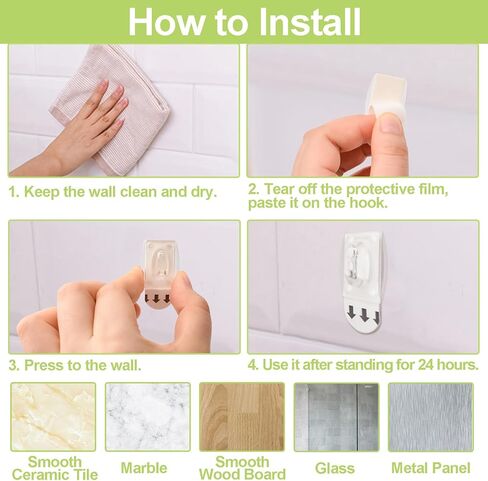 How to Install

1. Keep the wall clean and dry.

2. Tear off the protective film, paste it on the hook.

3. Press to the wall.

4. Use it after standing for 24 hours.

Smooth Ceramic Tile

Marble

Smooth Wood Board

Glass

Metal Panel