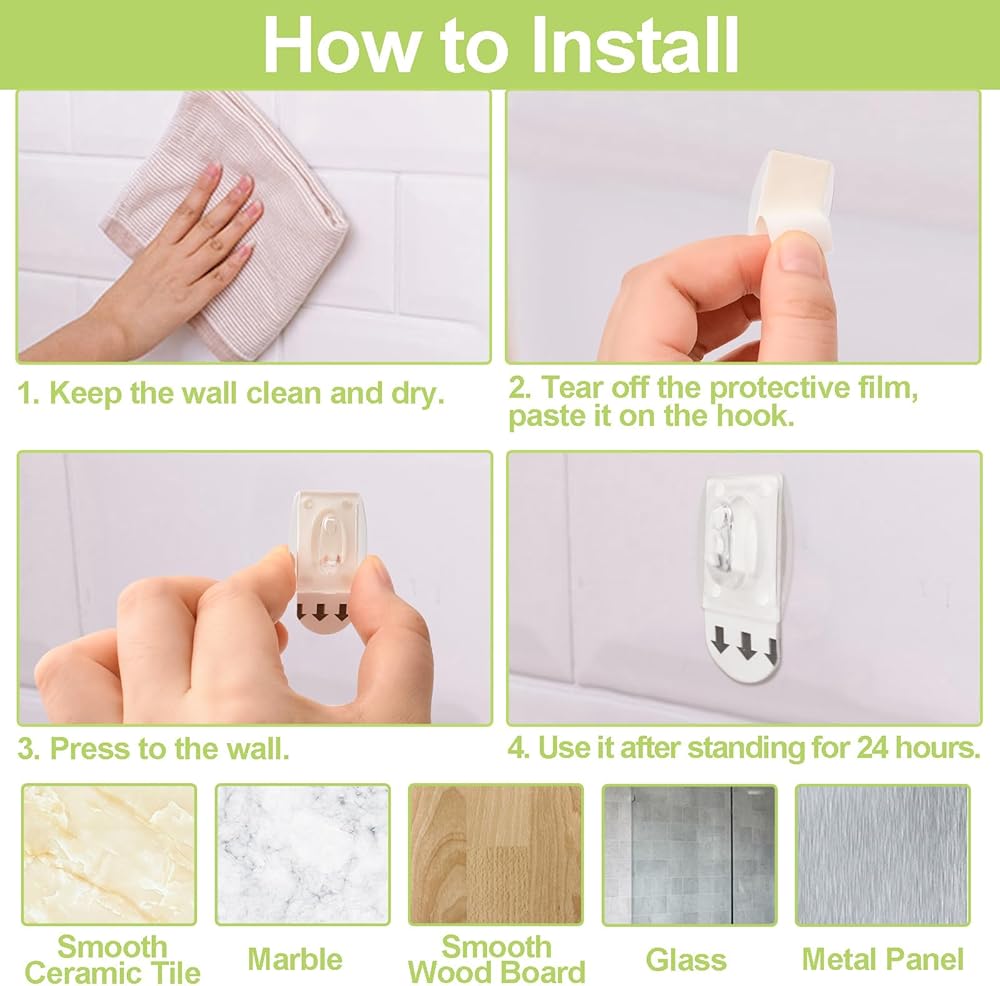 How to Install

1. Keep the wall clean and dry.

2. Tear off the protective film, paste it on the hook.

3. Press to the wall.

4. Use it after standing for 24 hours.

Smooth Ceramic Tile

Marble

Smooth Wood Board

Glass

Metal Panel