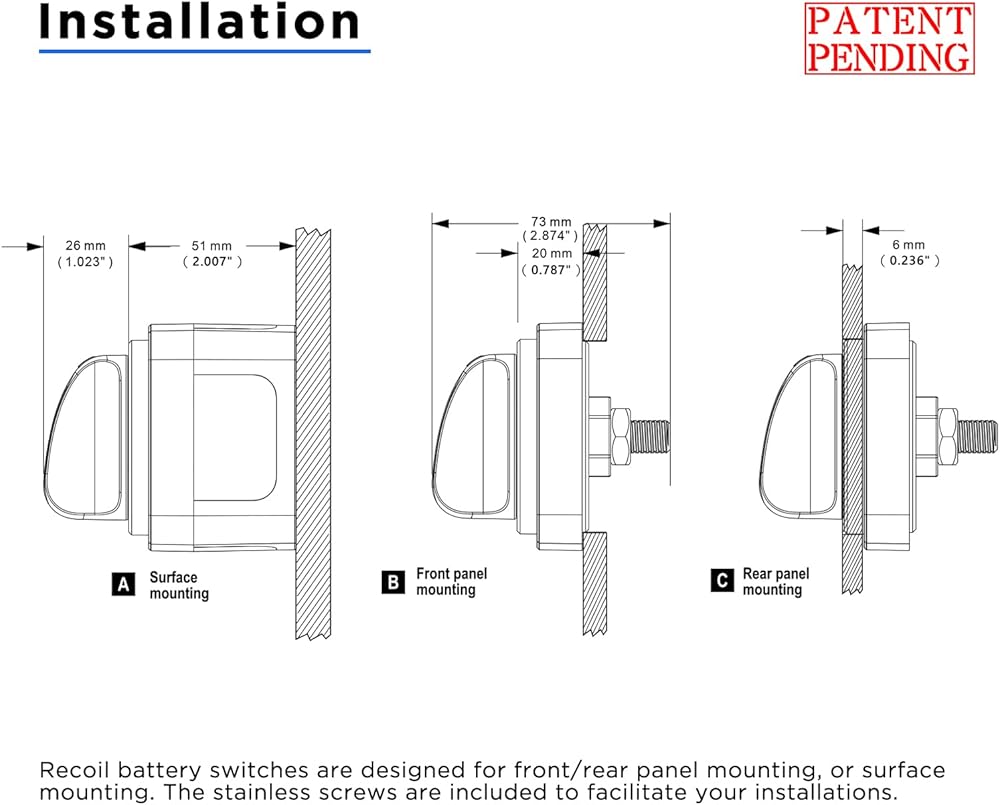 Installation

PATENT PENDING

26 mm
( 1.023" )

51 mm
( 2.007" )

A Surface mounting

73 mm
( 2.874" )

20 mm
( 0.787" )

B Front panel mounting

6 mm
( 0.236" )

C Rear panel mounting

Recoil battery switches are designed for front/rear panel mounting, or surface mounting. The stainless screws are included to facilitate your installations.