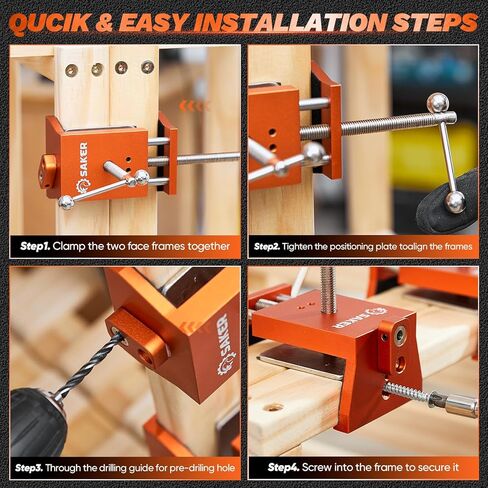 QUCIK & EASY INSTALLATION STEPS

SAKER

Step1. Clamp the two face frames together

Step2. Tighten the positioning plate toalign the frames

SAKER

Step3. Through the drilling guide for pre-driling hole

SAKER

Step4. Screw into the frame to secure it