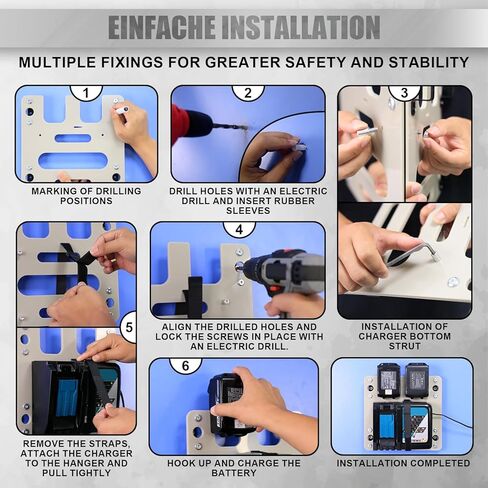 EINFACHE INSTALLATION

MULTIPLE FIXINGS FOR GREATER SAFETY AND STABILITY

1

MARKING OF DRILLING POSITIONS

2

DRILL HOLES WITH AN ELECTRIC DRILL AND INSERT RUBBER SLEEVES

3

INSTALLATION OF CHARGER BOTTOM STRUT

4

ALIGN THE DRILLED HOLES AND LOCK THE SCREWS IN PLACE WITH AN ELECTRIC DRILL.

5

REMOVE THE STRAPS, ATTACH THE CHARGER TO THE HANGER AND PULL TIGHTLY

6

HOOK UP AND CHARGE THE BATTERY

INSTALLATION COMPLETED