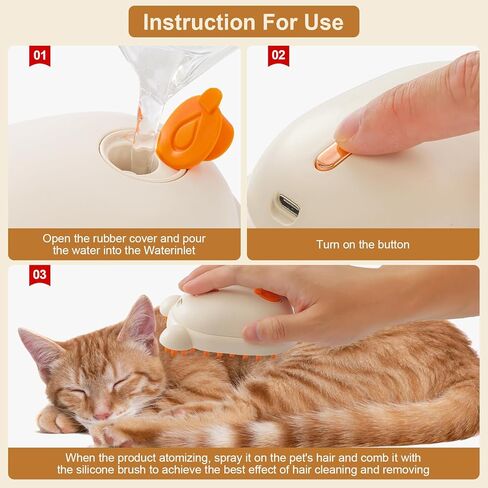 Instruction For Use

01

Open the rubber cover and pour the water into the Waterinlet

02

Turn on the button

03

When the product atomizing, spray it on the pet's hair and comb it with the silicone brush to achieve the best effect of hair cleaning and removing