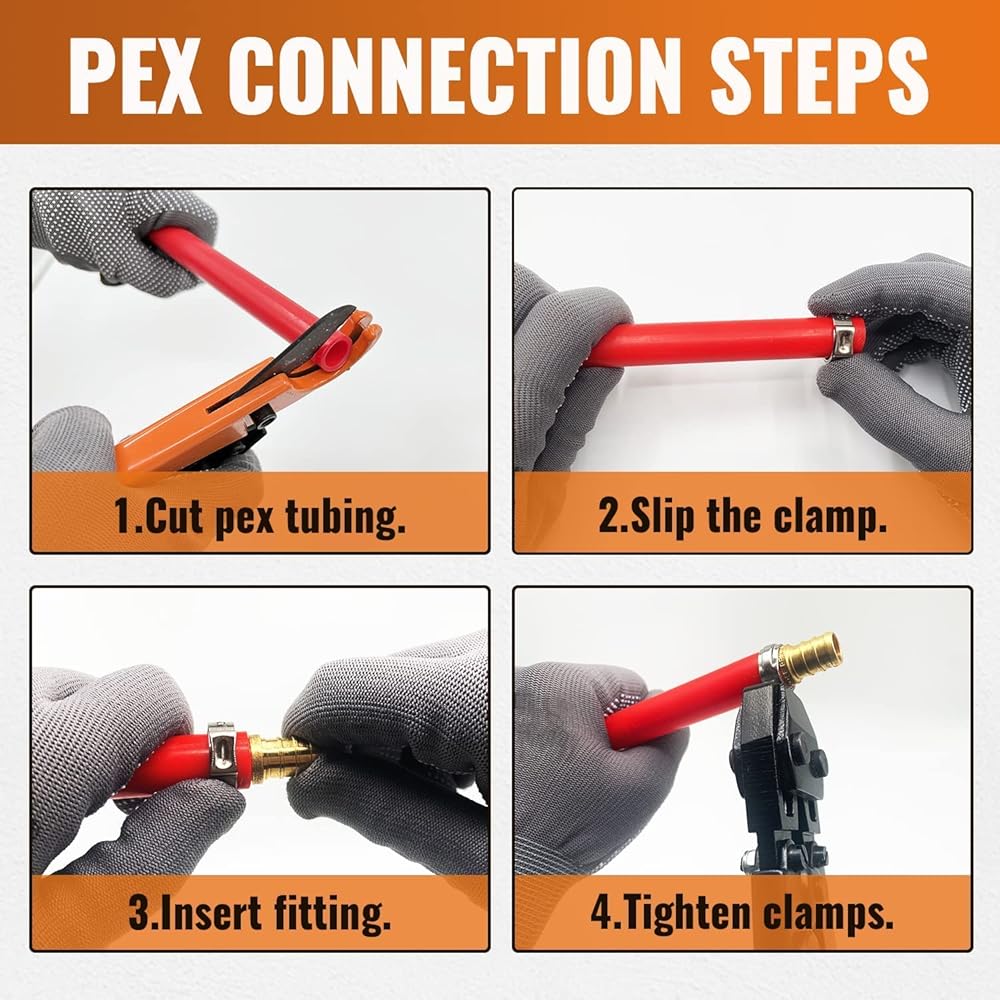 PEX CONNECTION STEPS

1.Cut pex tubing.

2.Slip the clamp.

3.Insert fitting.

4.Tighten clamps.