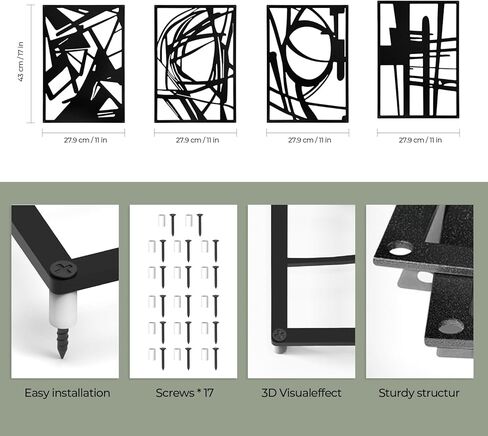 43 cm / 17 in

27.9 cm / 11 in

27.9 cm / 11 in

27.9 cm / 11 in

27.9 cm / 11 in

Easy installation

Screws * 17

3D Visualeffect

Sturdy structur